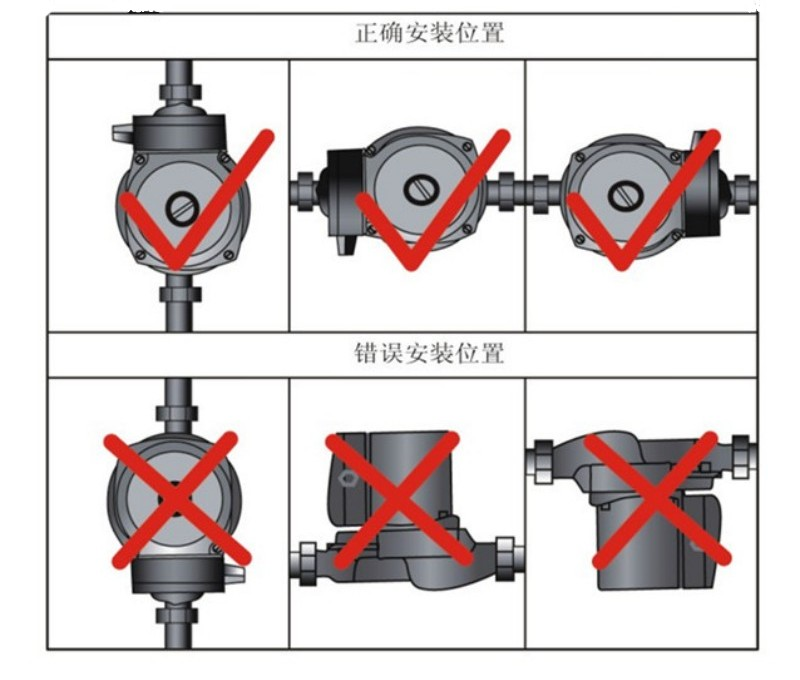 正确安装位置

错误安装位置